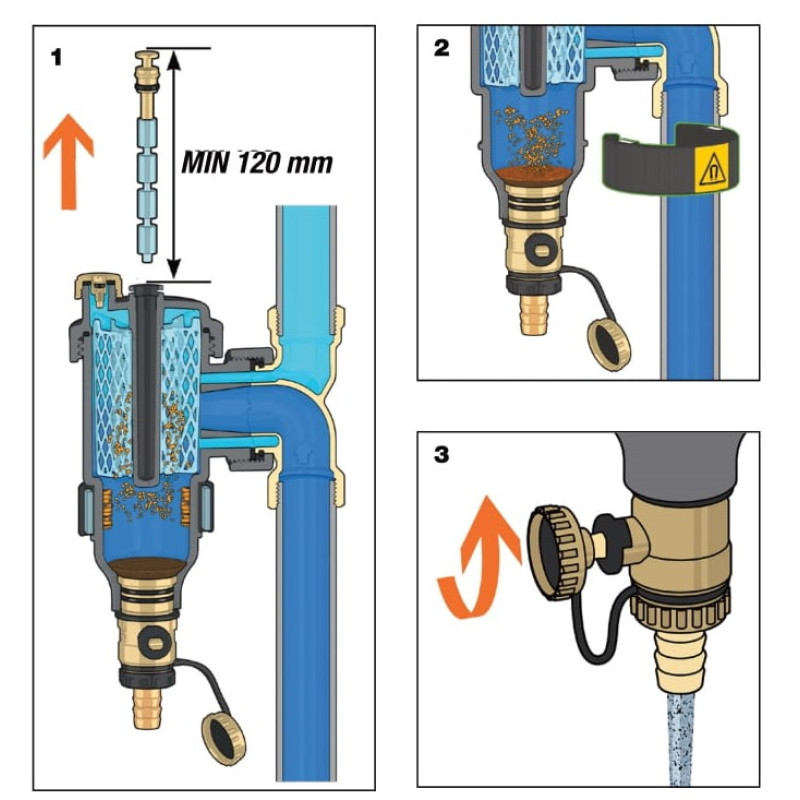 1

MIN 120 mm

2

3